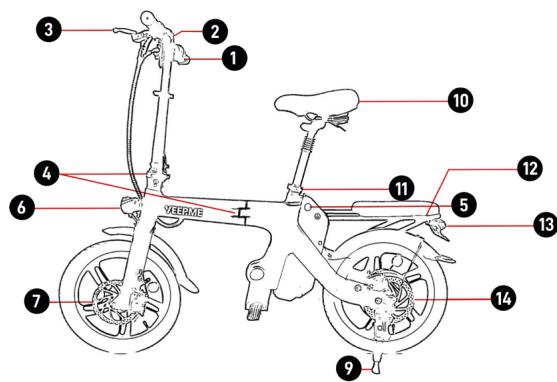 3
2
1
10
4
12
11
6
VEEPME
5
13
7
14
9