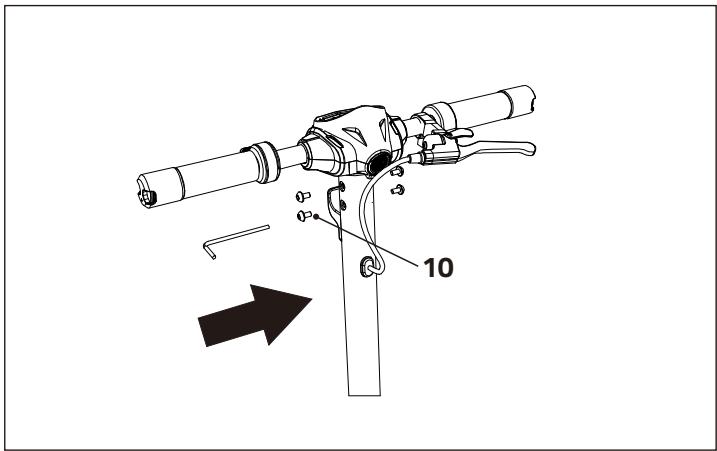 10