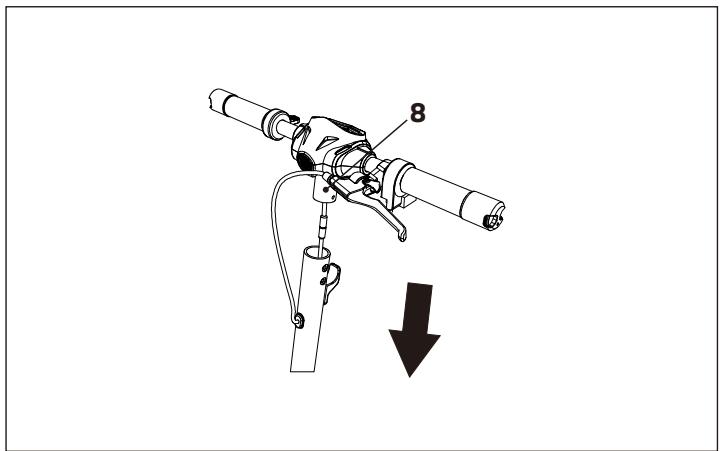 8