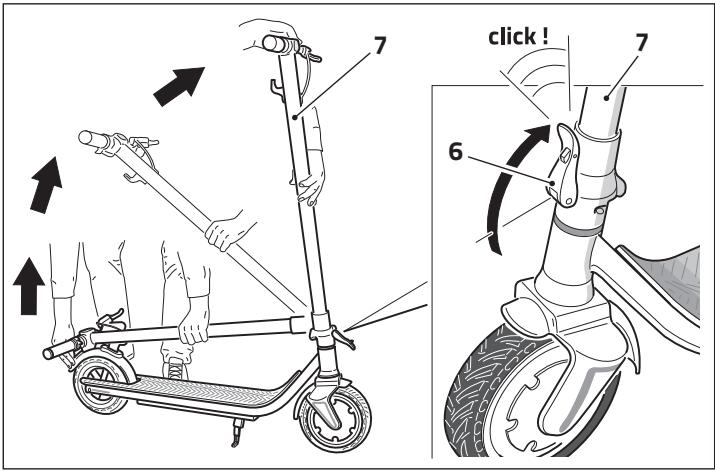 7

click !

7

6