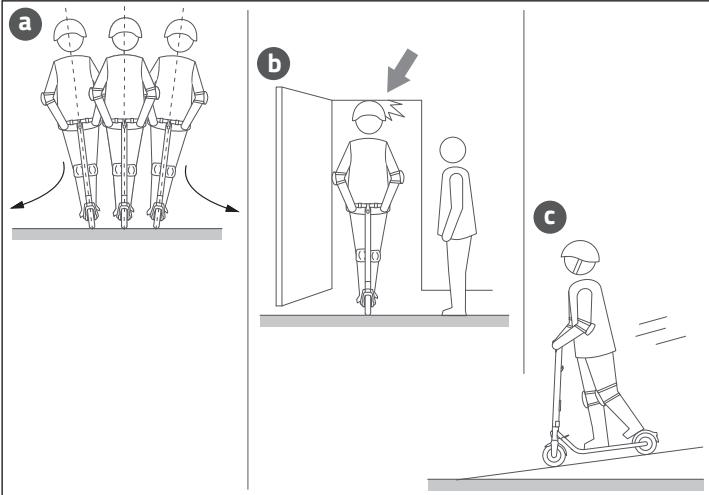 a

b

c