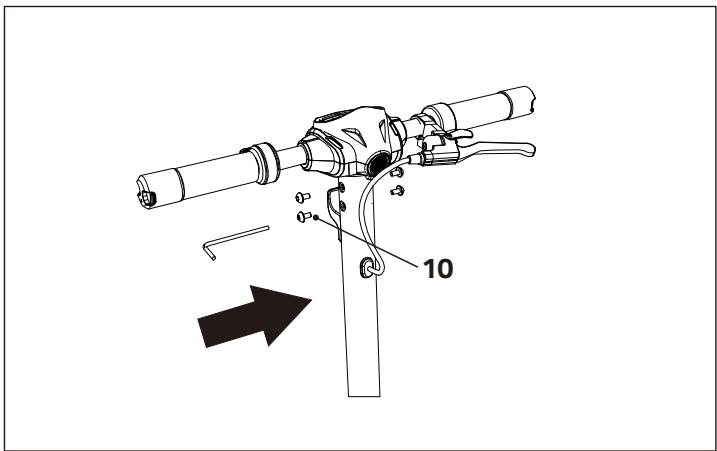 10