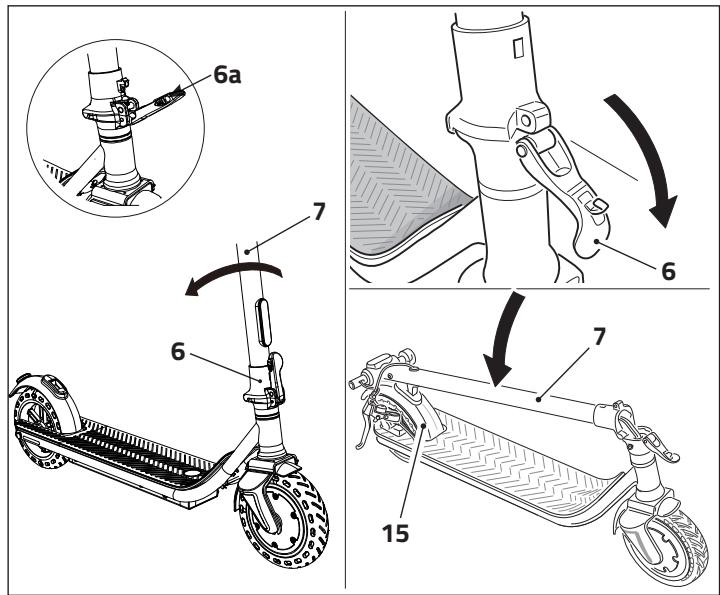 6a

7

6

6

7

15