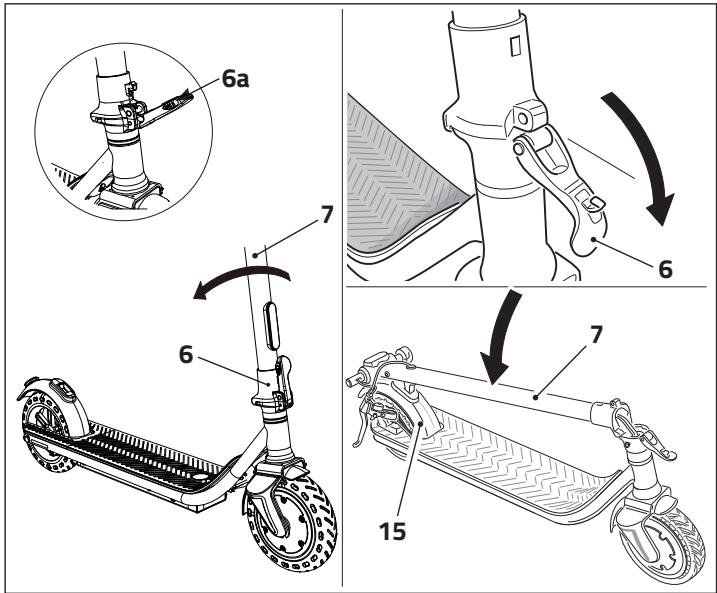 6a

7

6

6

7

15