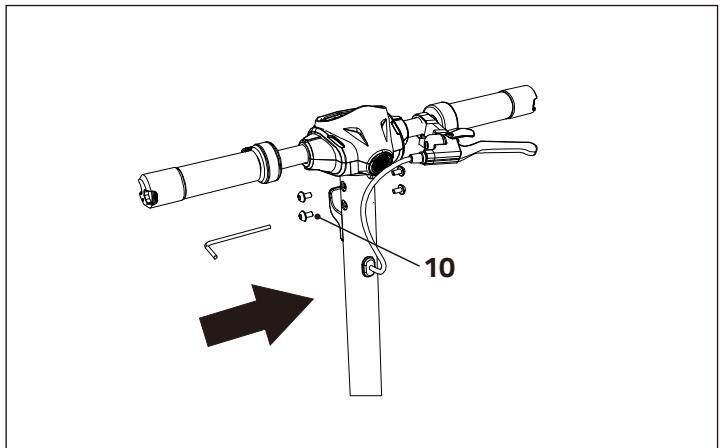 10