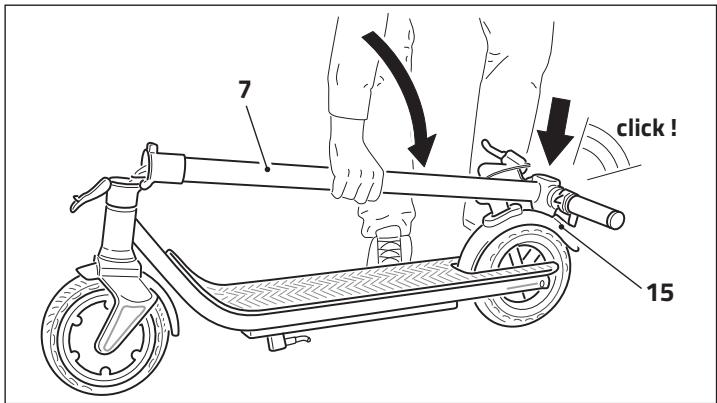 7

click !

15