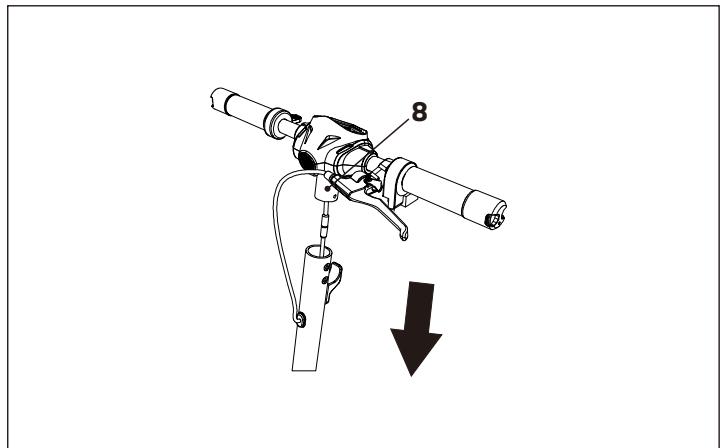 8