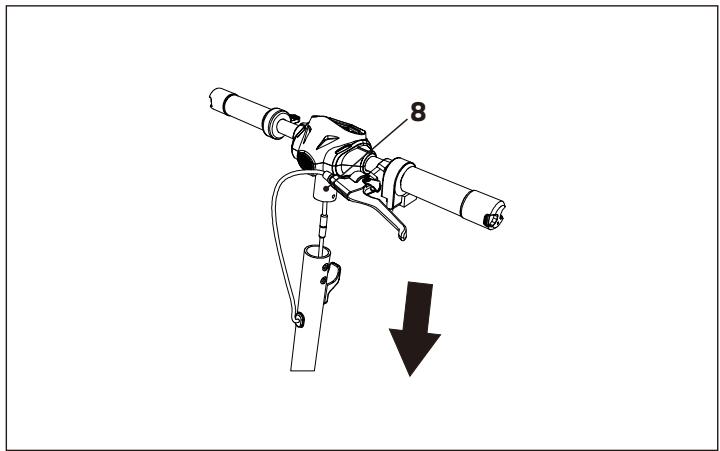 8