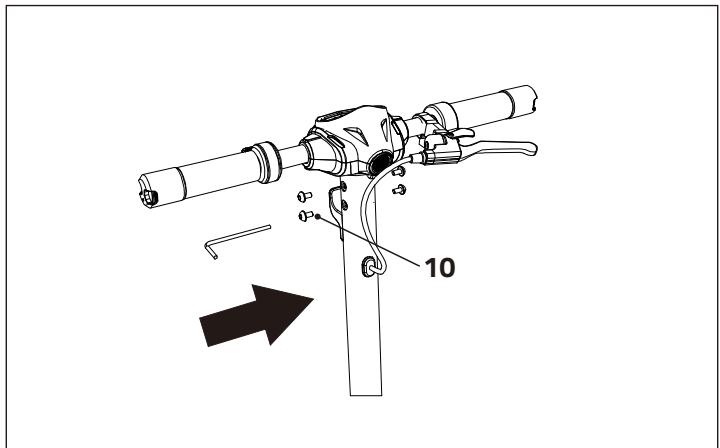 10