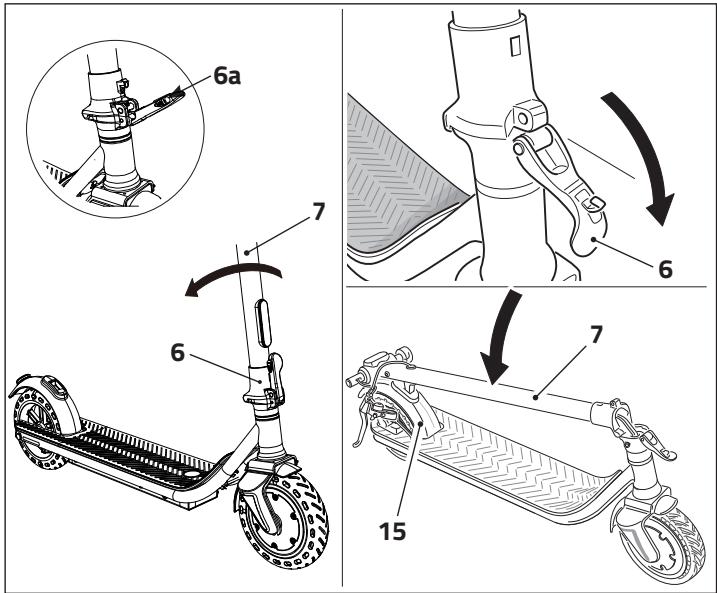 6a

7

6

6

7

15