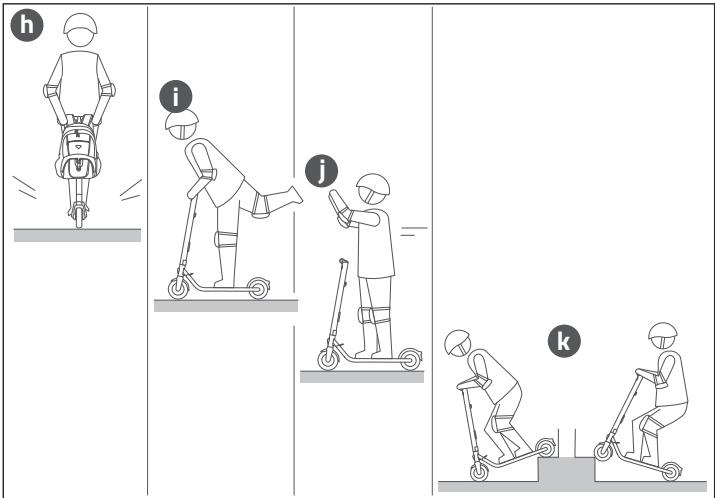 h

i

j

k