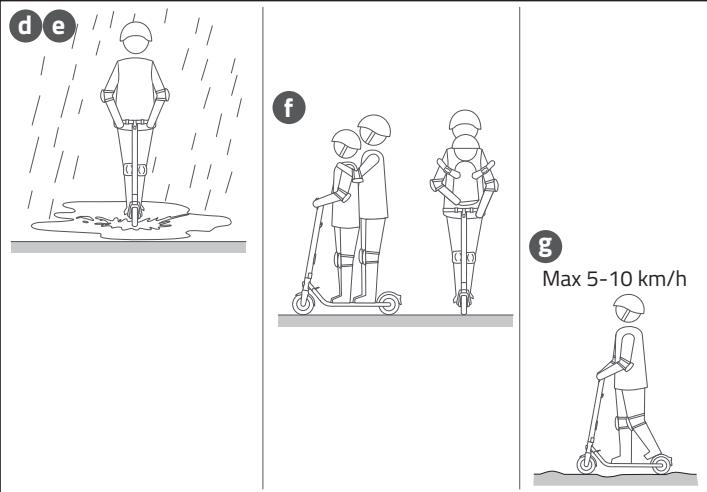 d e

f

g

Max 5-10 km/h