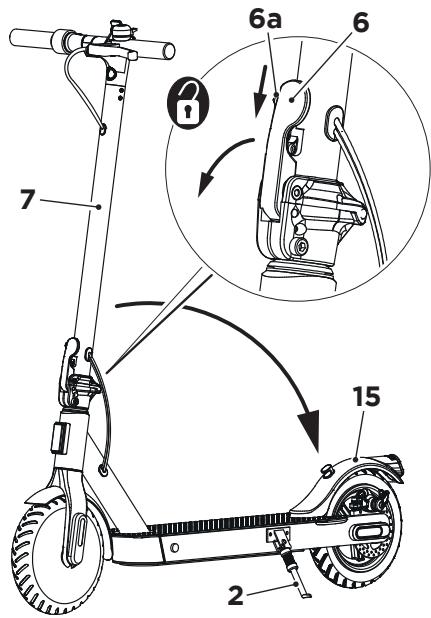 6a
6
7
15
2