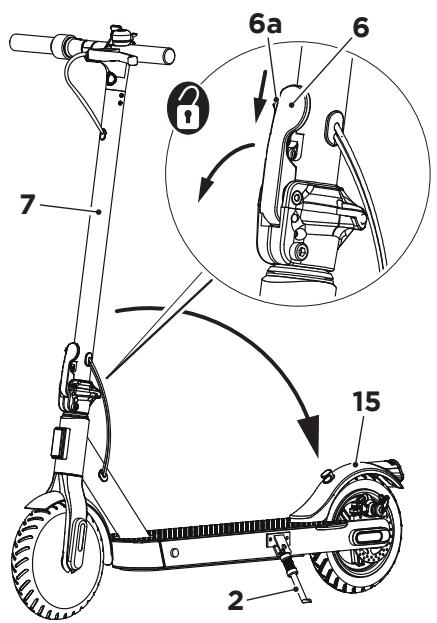 6a
6
7
15
2