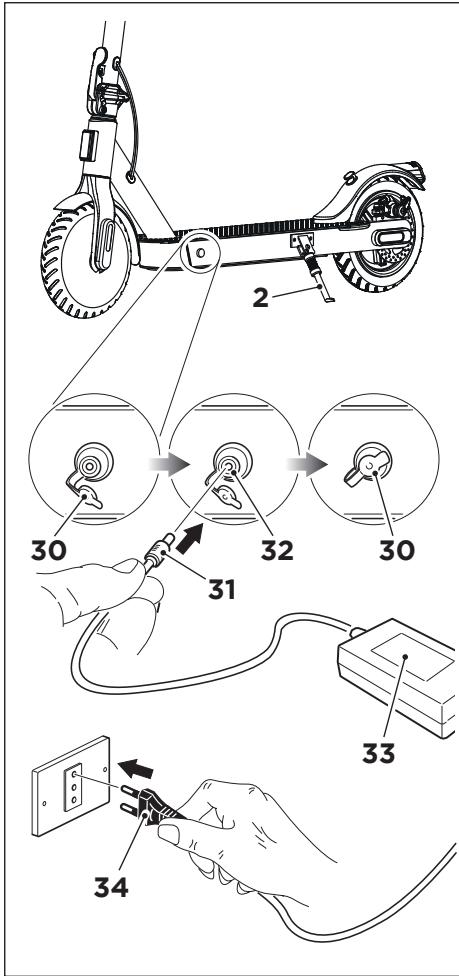 2

30

32

30

31

33

34