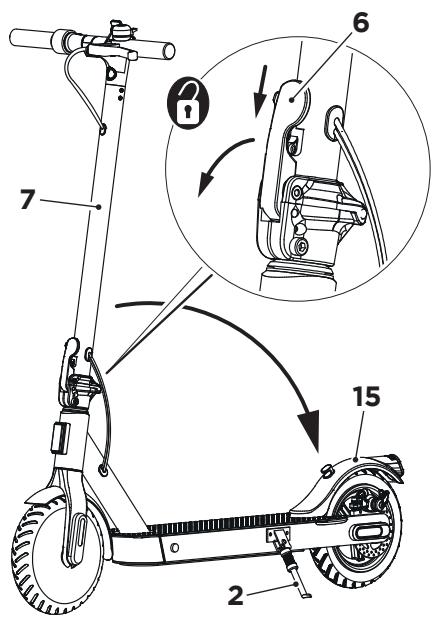 6
7
15
2