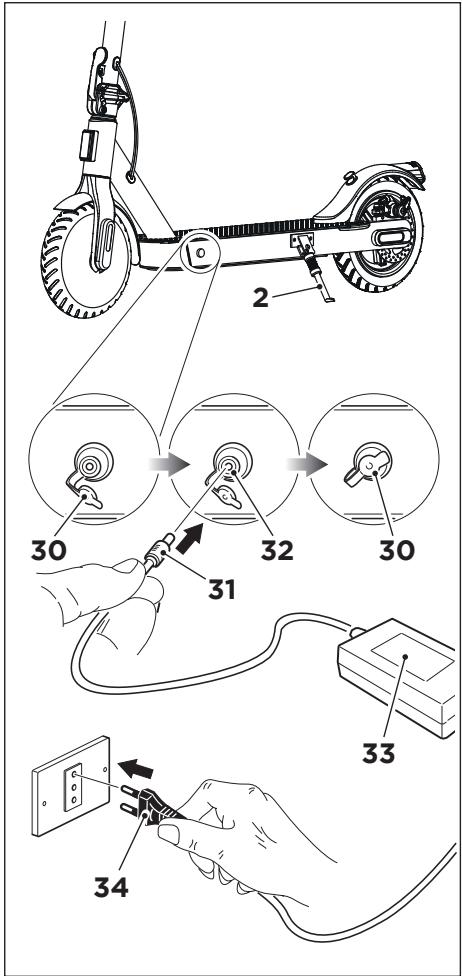 2

30

32

30

31

33

34