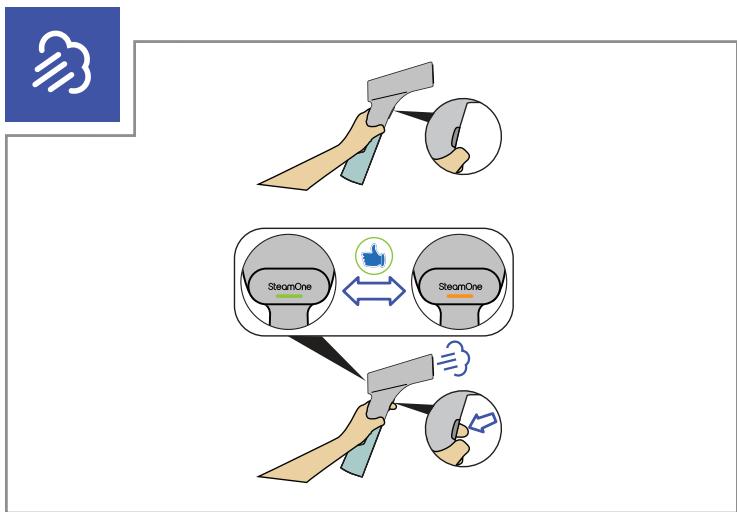 SteamOne
SteamOne