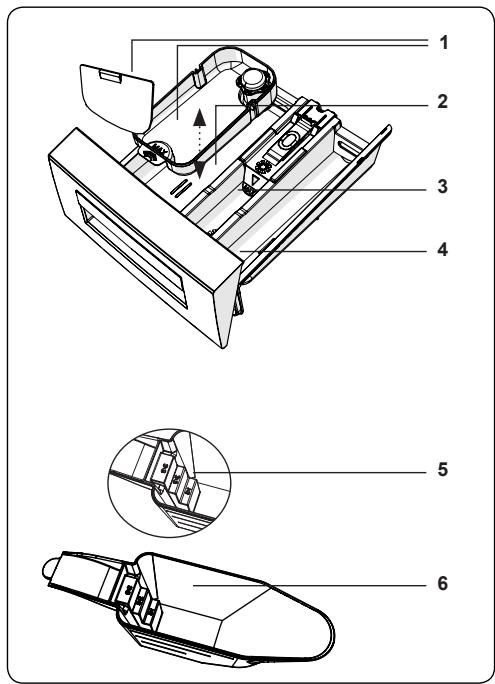 1
2
3
4
5
6