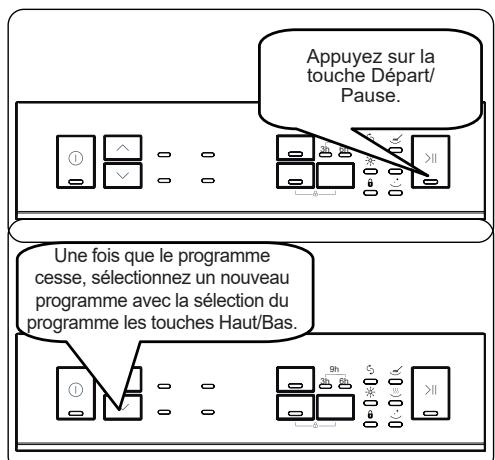 Appuyez sur la touche Départ/ Pause.

3h 6h

Une fois que le programme cesse, sélectionnez un nouveau programme avec la sélection du programme les touches Haut/Bas.

9h
3h 6h