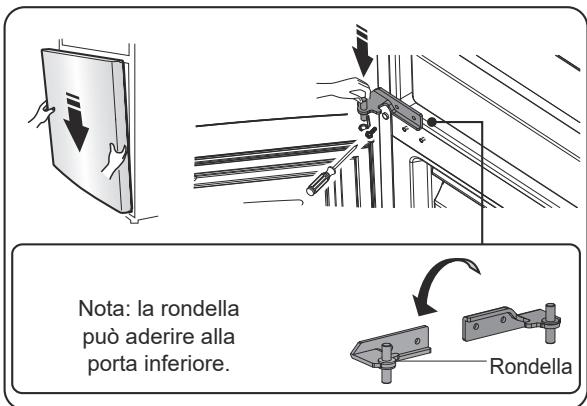 Nota: la rondella può aderire alla porta inferiore.

Rondella