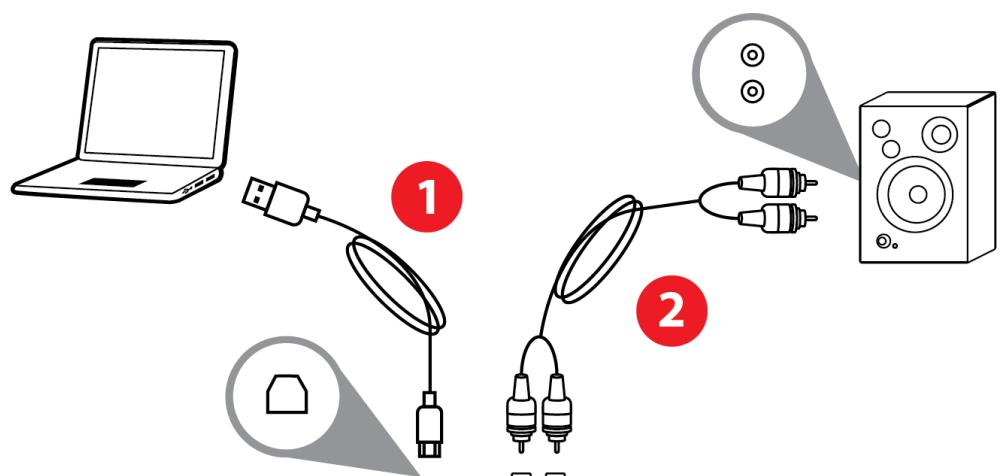 1

2