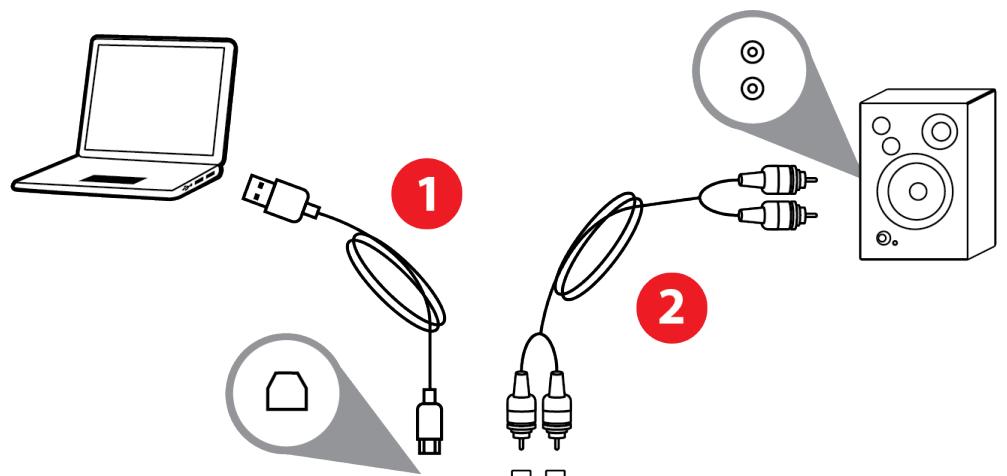 1

2