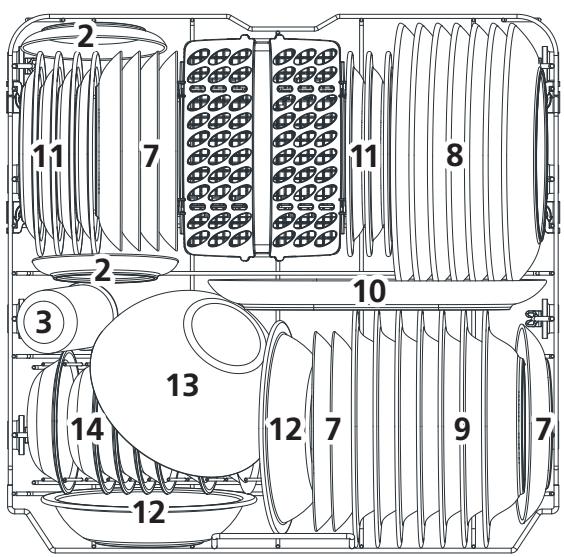 2
11
7
11
8
2
10
3
13
14
12
7
9
7
12