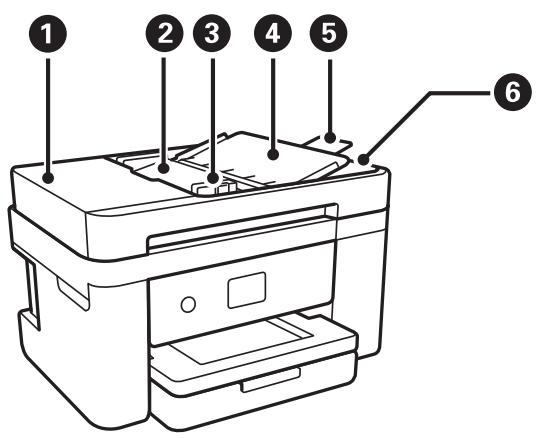 1
2
3
4
5
6