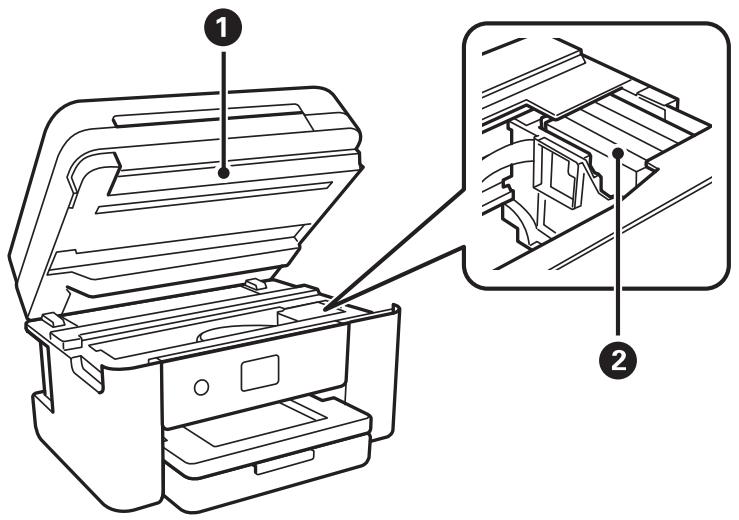 1
2