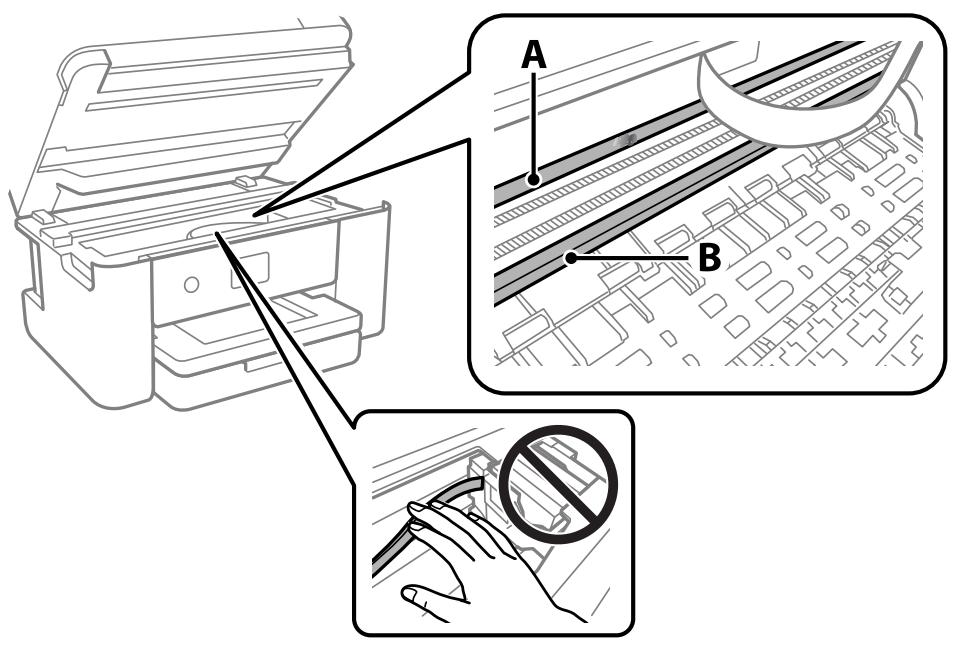 A
B