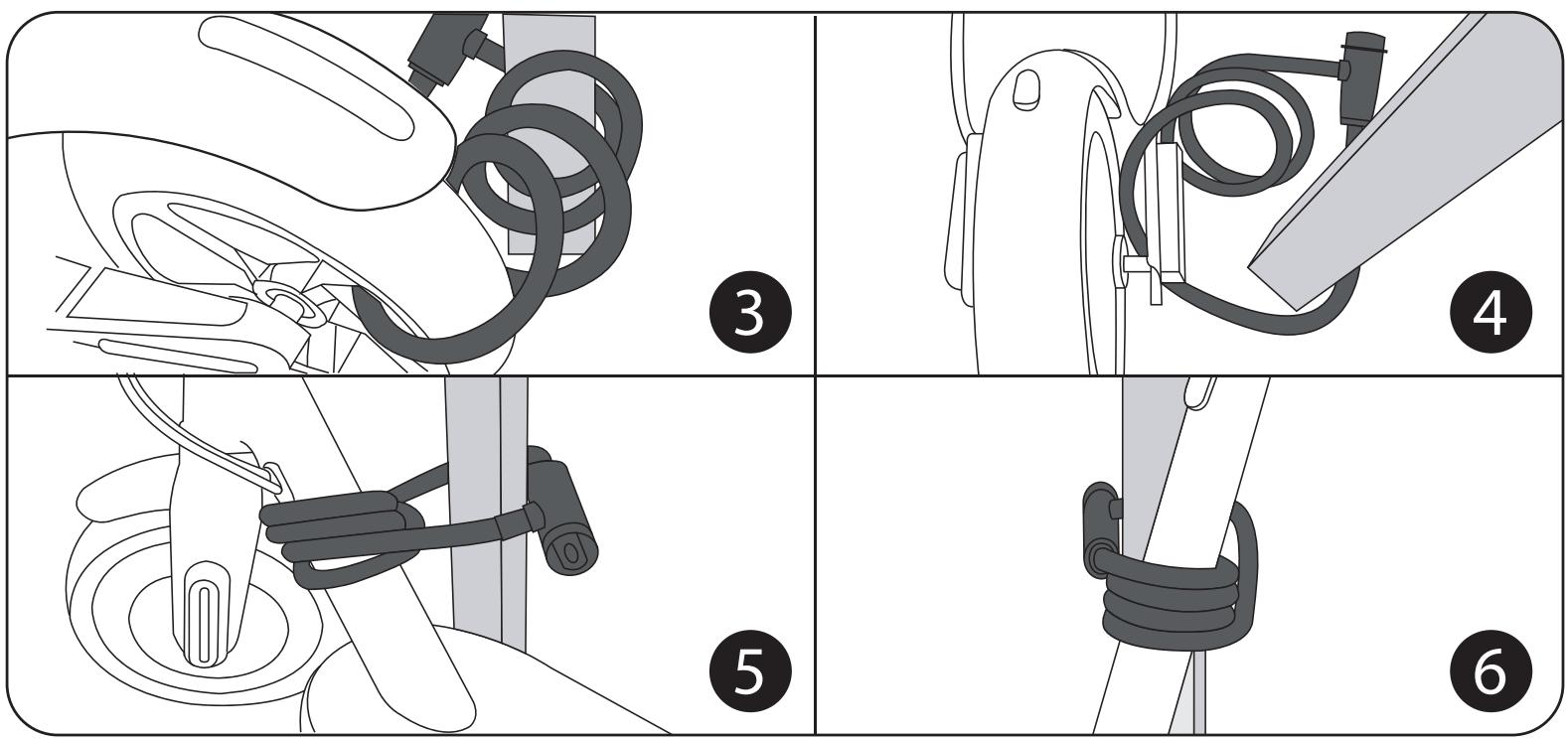 3

4

5

6