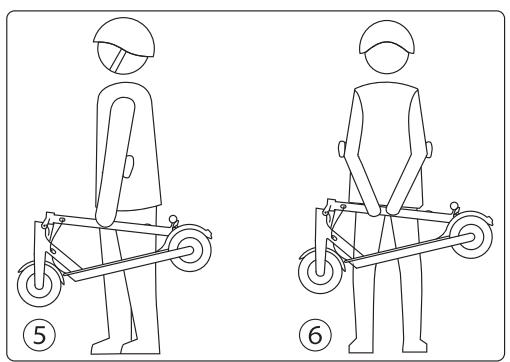 5

6