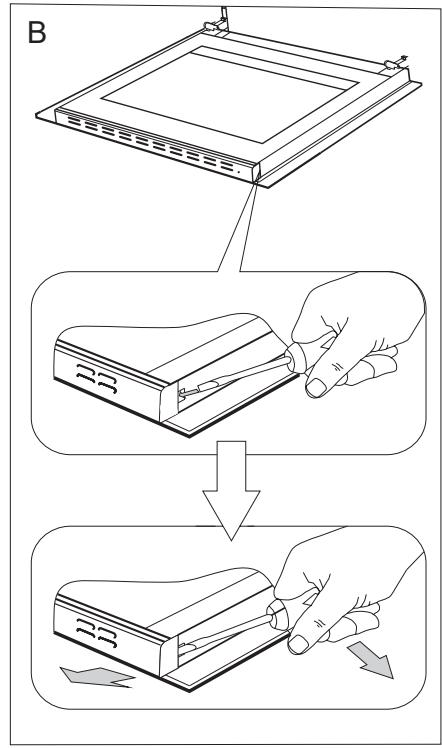 B