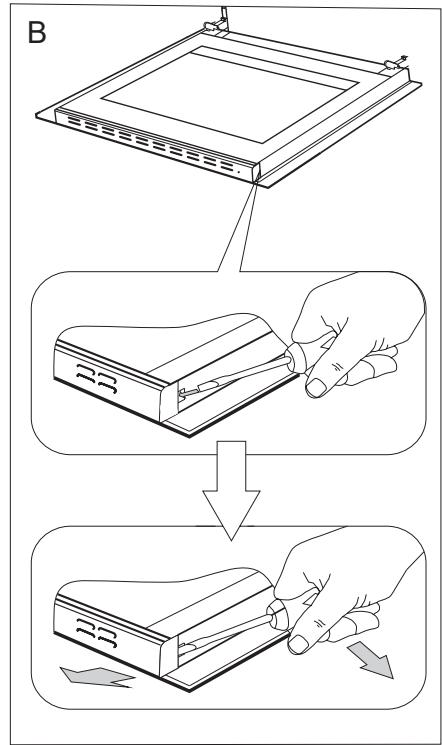 B