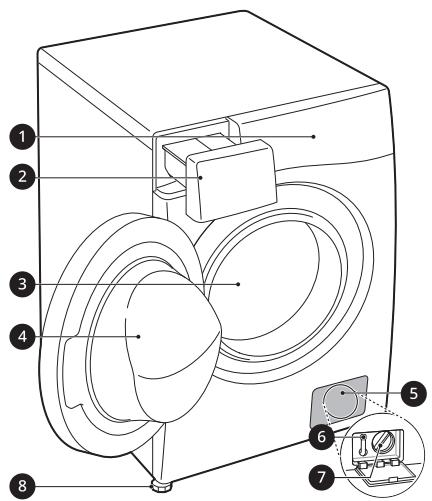 1
2
3
4
5
6
7
8