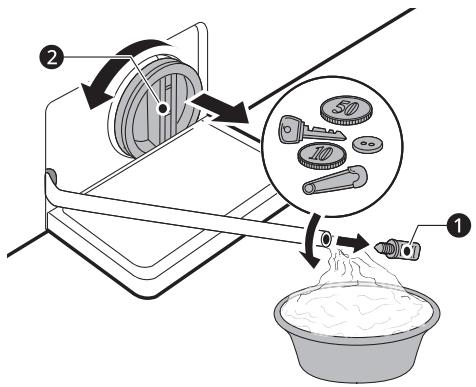 2
50
10
1