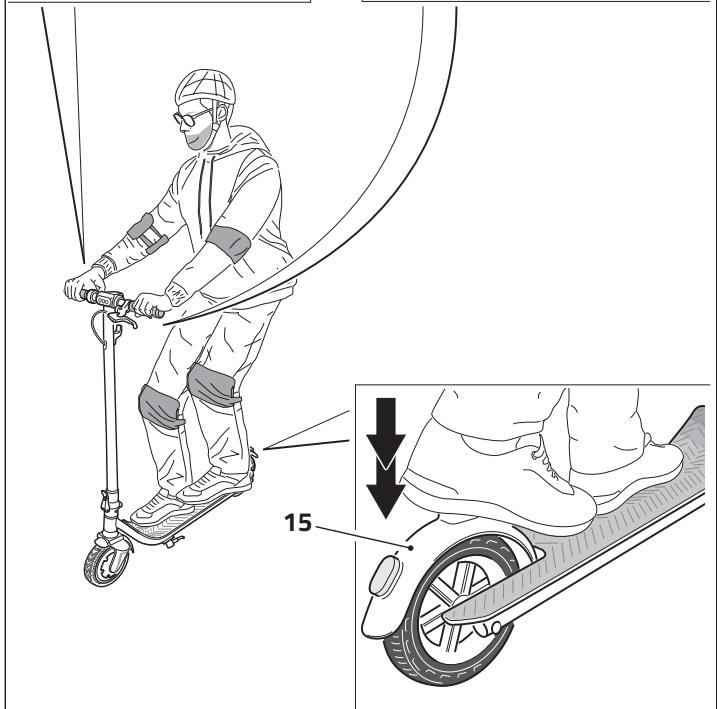 15