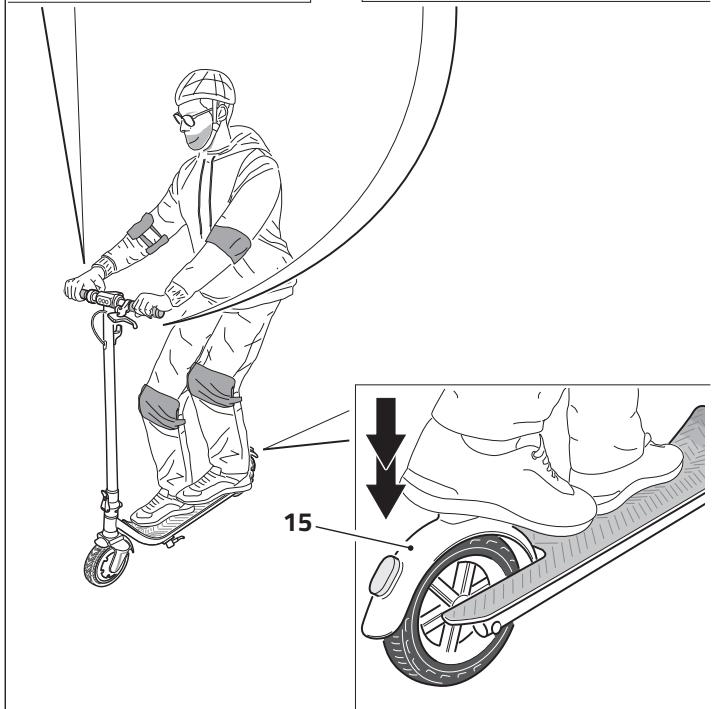 15