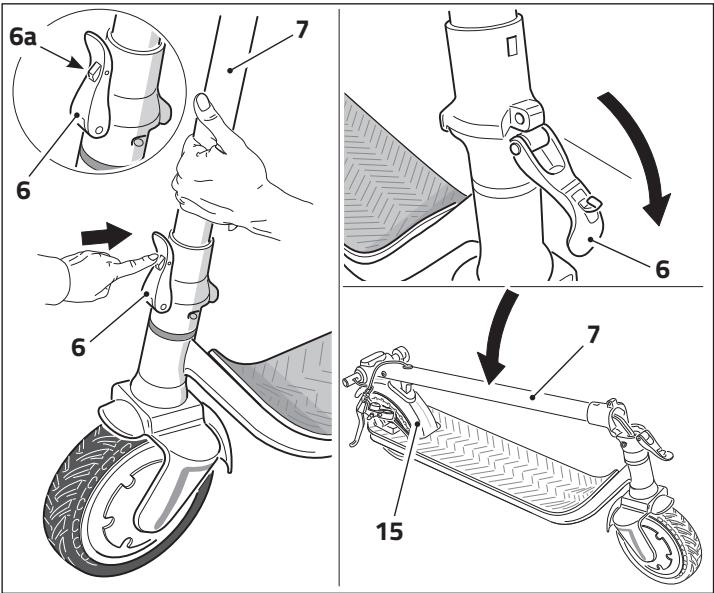 6a
7
6
6
6
7
15