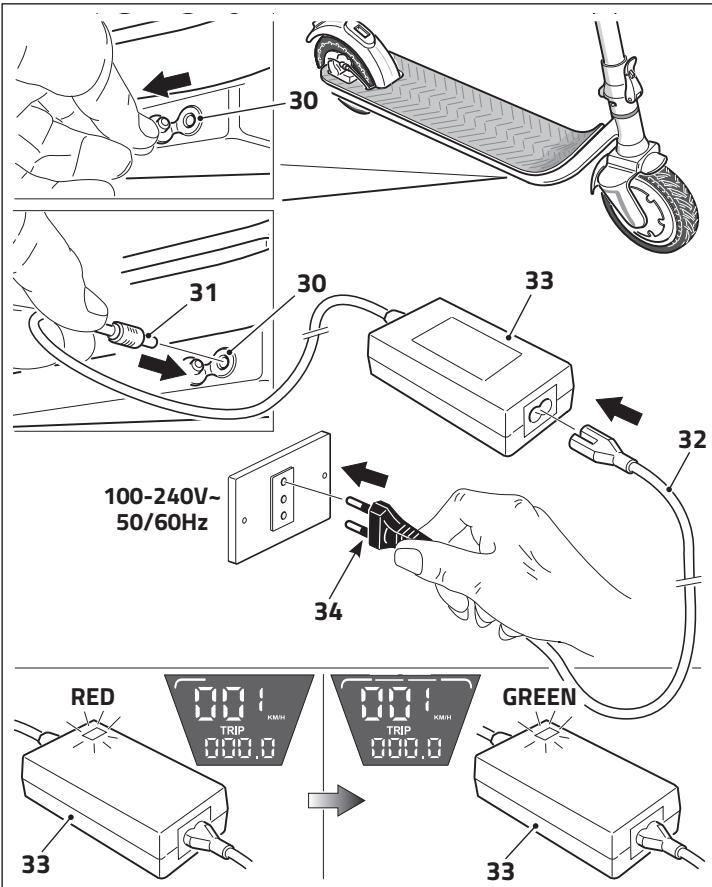 30

31

30

33

32

100-240V~
50/60Hz

34

RED

001
KM/H
TRIP
000.0

001
KM/H
TRIP
000.0

GREEN

33

33