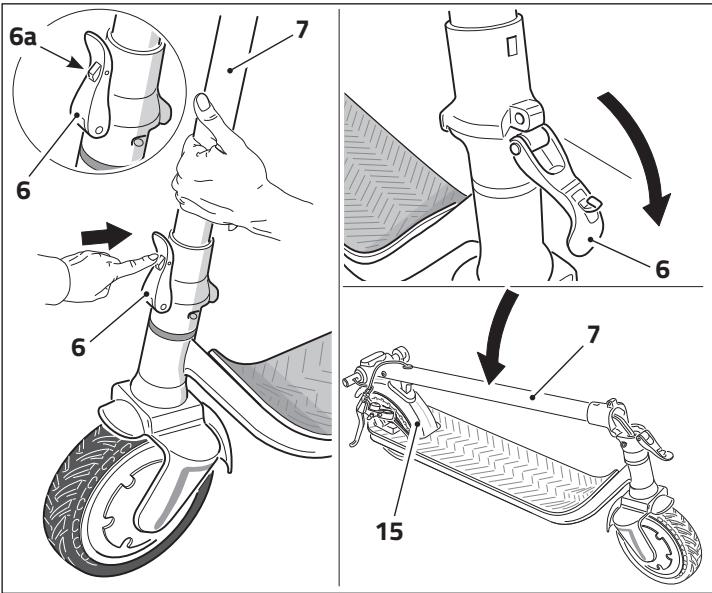 6a
7
6
6
6
7
15