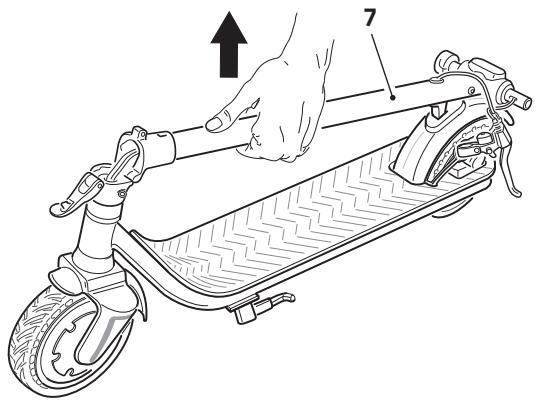 7