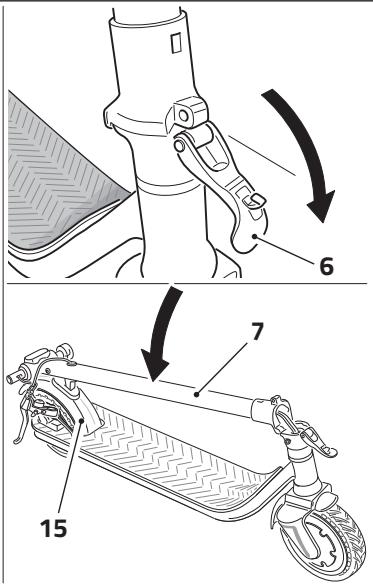 6

7

15