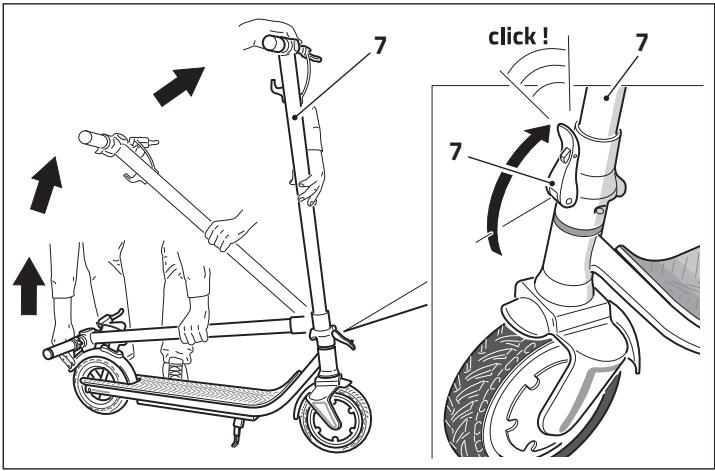 7

click !

7

7