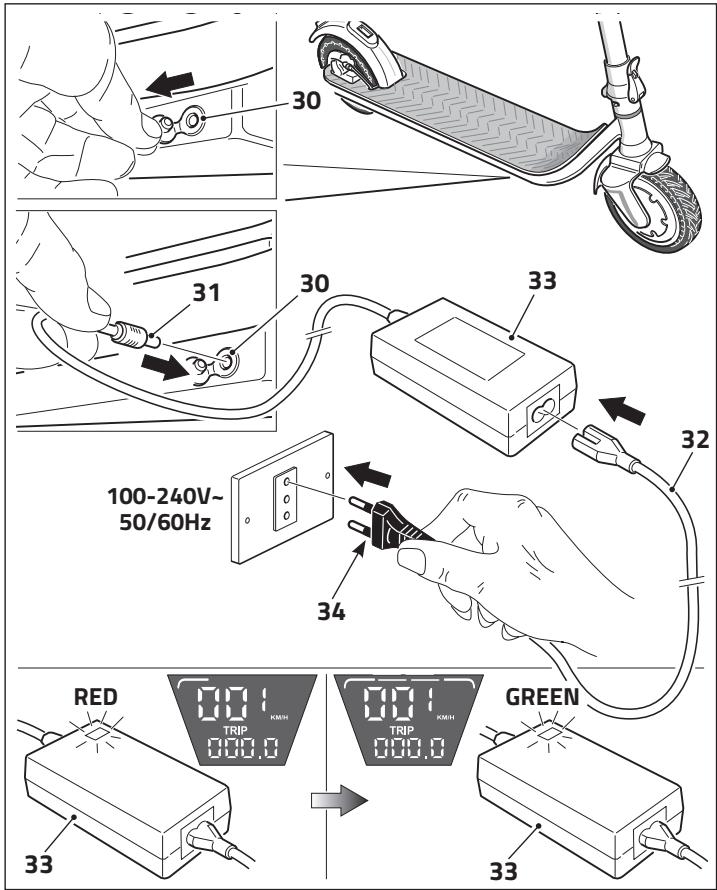 30

31

30

33

32

100-240V~
50/60Hz

34

RED

001
KM/H
TRIP
000.0

001
KM/H
TRIP
000.0

GREEN

33

33