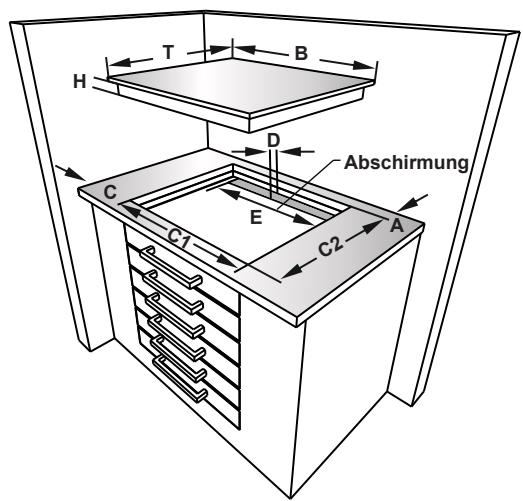 T
B
H
D
Abschirmung
C
E
A
C1
C2