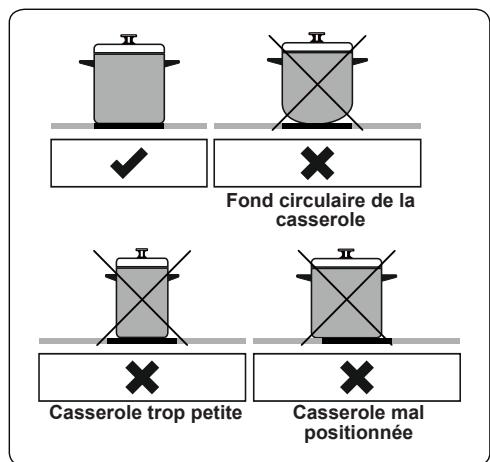 ✔

✖

Fond circulaire de la casserole

✖

Casserole trop petite

✖

Casserole mal positionnée