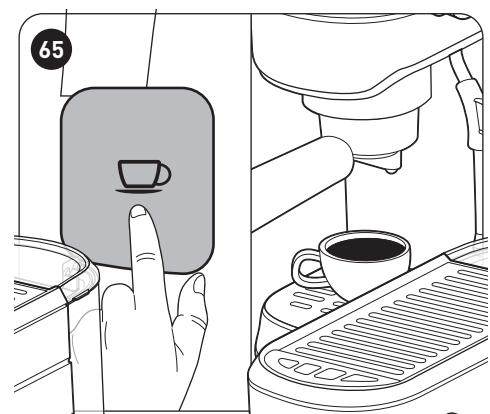 65