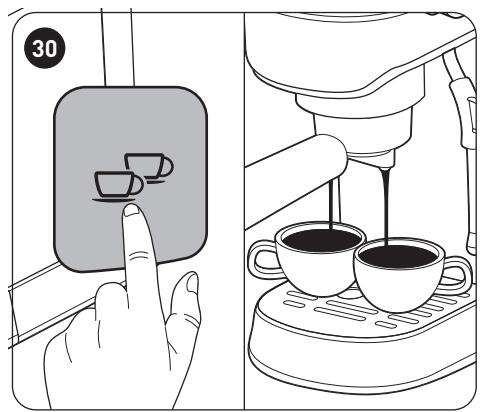 30